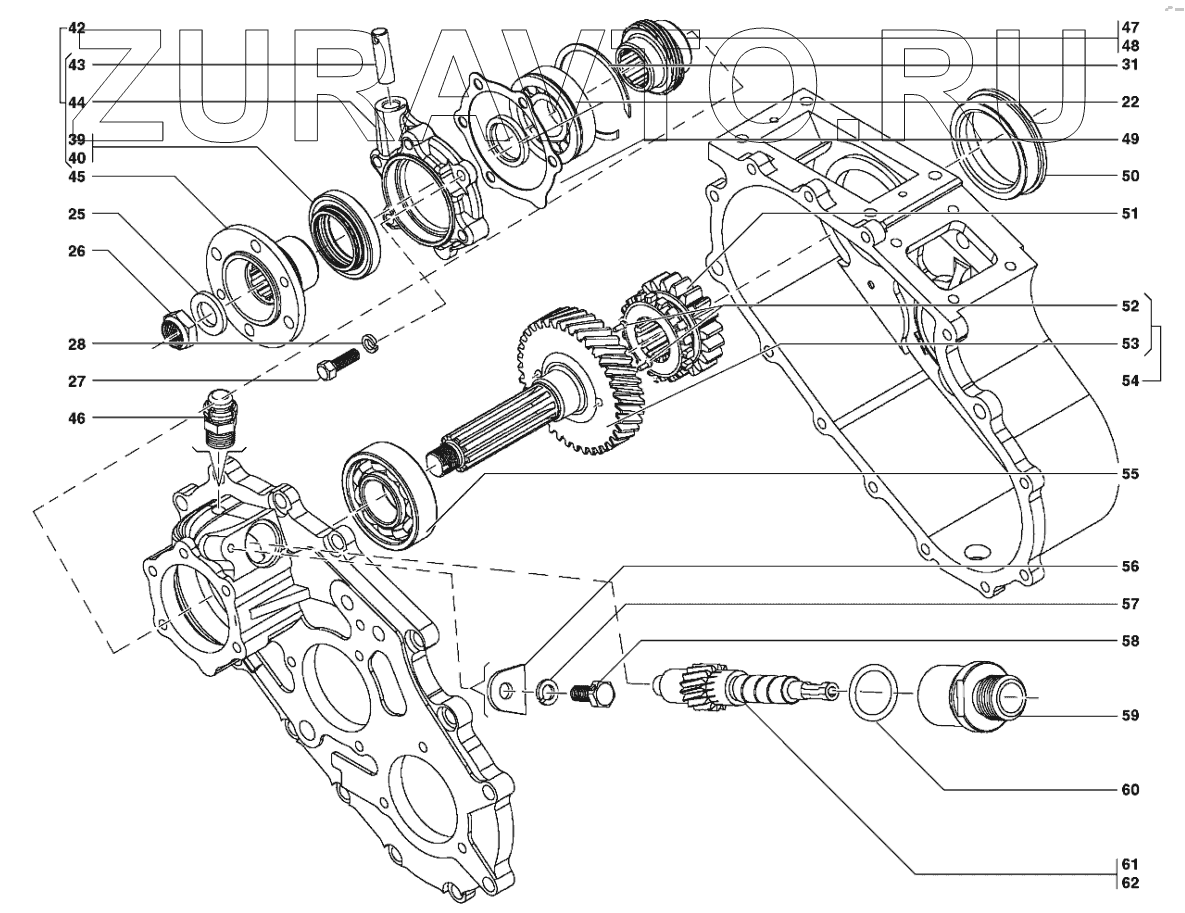 ZURAVTO.RU

42
43
44
39
40
45
25
26
28
27
46
47
48
31
22
49
50
51
52
53
54
55
56
57
58
59
60
61
62